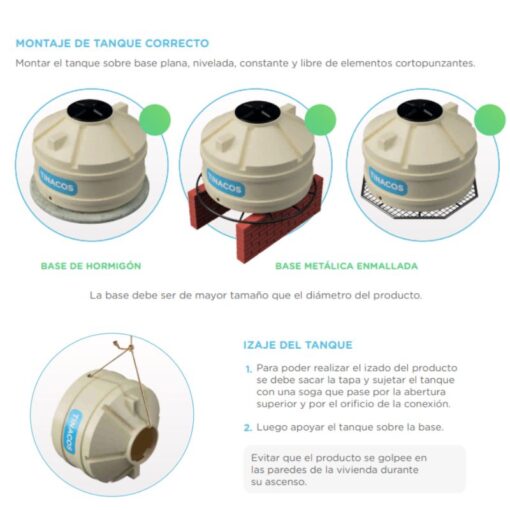 MONTAJE DE TANQUE CORRECTO

Montar el tanque sobre base plana, nivelada, constante y libre de elementos cortopunzantes.

TINACOS

TINACOS

TINACOS

BASE DE HORMIGÓN

BASE METÁLICA ENMALLADA

La base debe ser de mayor tamaño que el diámetro del producto.

TINACOS

IZAJE DEL TANQUE

1. Para poder realizar el izado del producto se debe sacar la tapa y sujetar el tanque con una soga que pase por la abertura superior y por el orificio de la conexión.

2. Luego apoyar el tanque sobre la base.

Evitar que el producto se golpee en las paredes de la vivienda durante su ascenso.