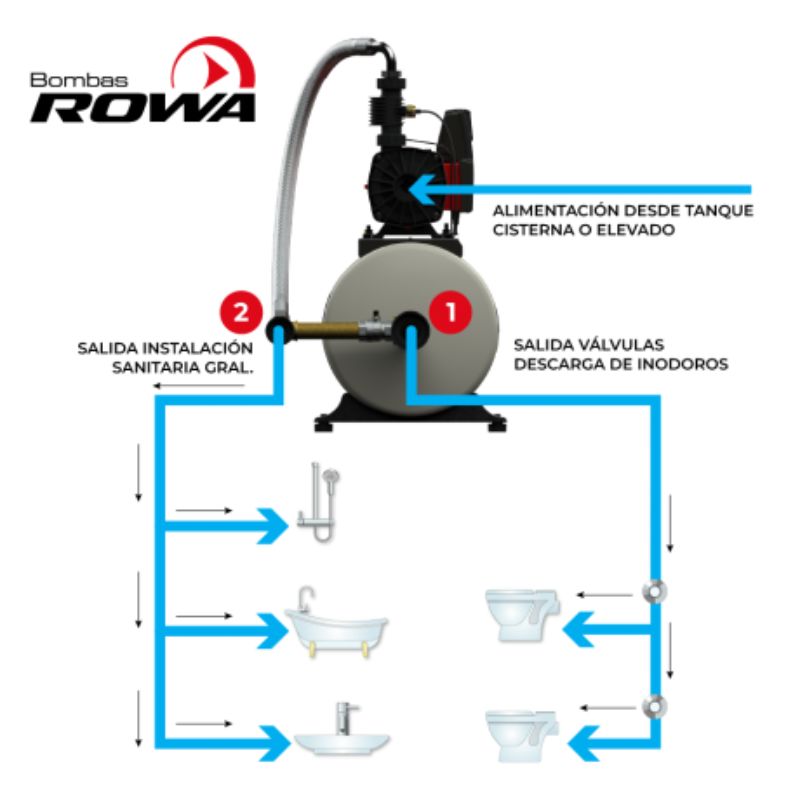 Bombas
ROWA

ALIMENTACIÓN DESDE TANQUE CISTERNA O ELEVADO

2

1

SALIDA INSTALACIÓN SANITARIA GRAL.

SALIDA VÁLVULAS DESCARGA DE INODOROS